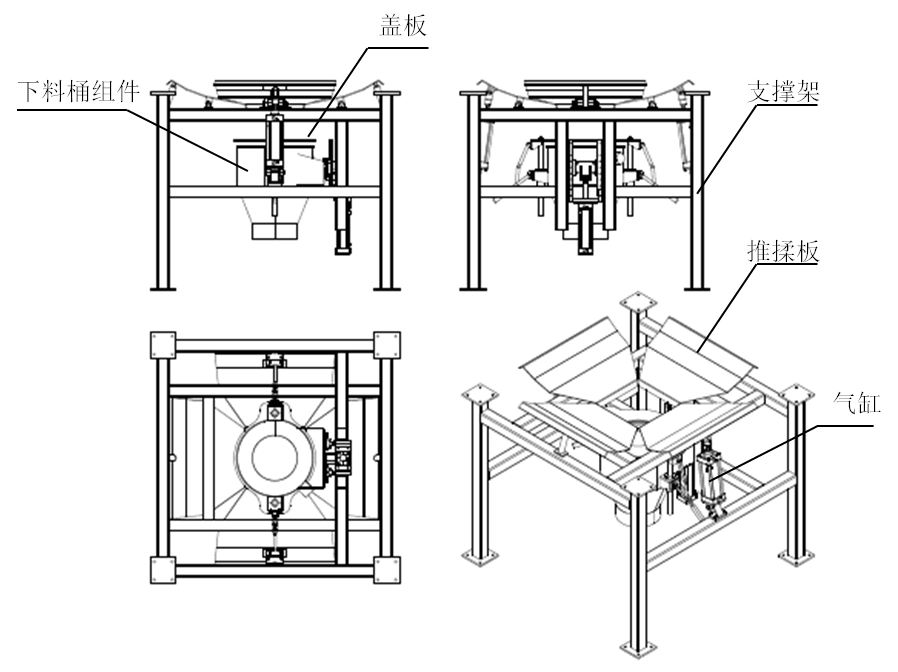 盖板

下料桶组件

支撑架

推揉板

气缸